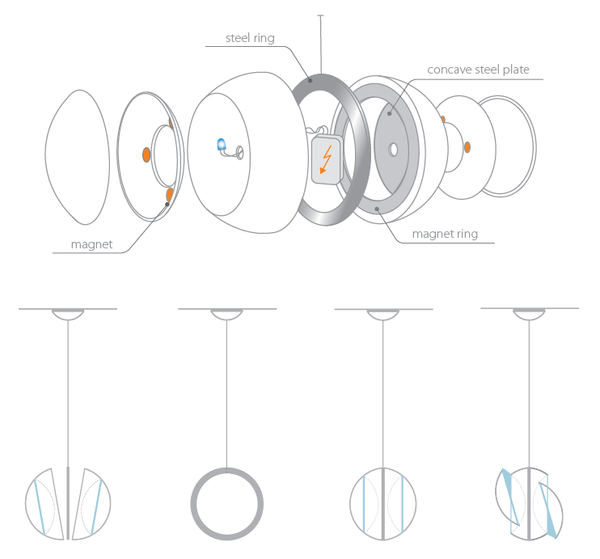 steel ring

concave steel plate

magnet

magnet ring